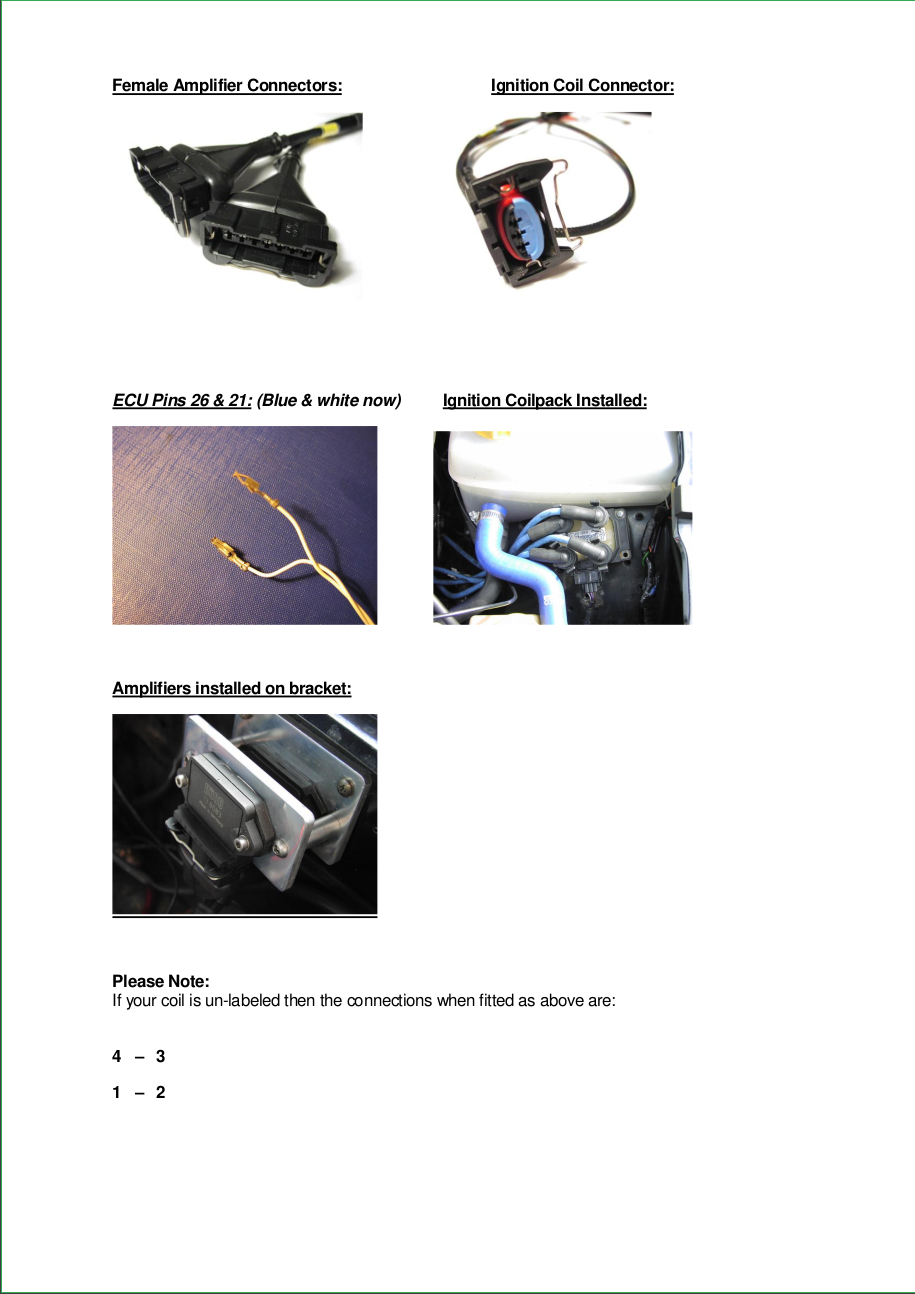 Female Amplifier Connectors:

Ignition Coil Connector:

ECU Pins 26 & 21: (Blue & white now)

Ignition Coilpack Installed:

Amplifiers installed on bracket:

Please Note:
If your coil is un-labeled then the connections when fitted as above are:

4 – 3

1 – 2