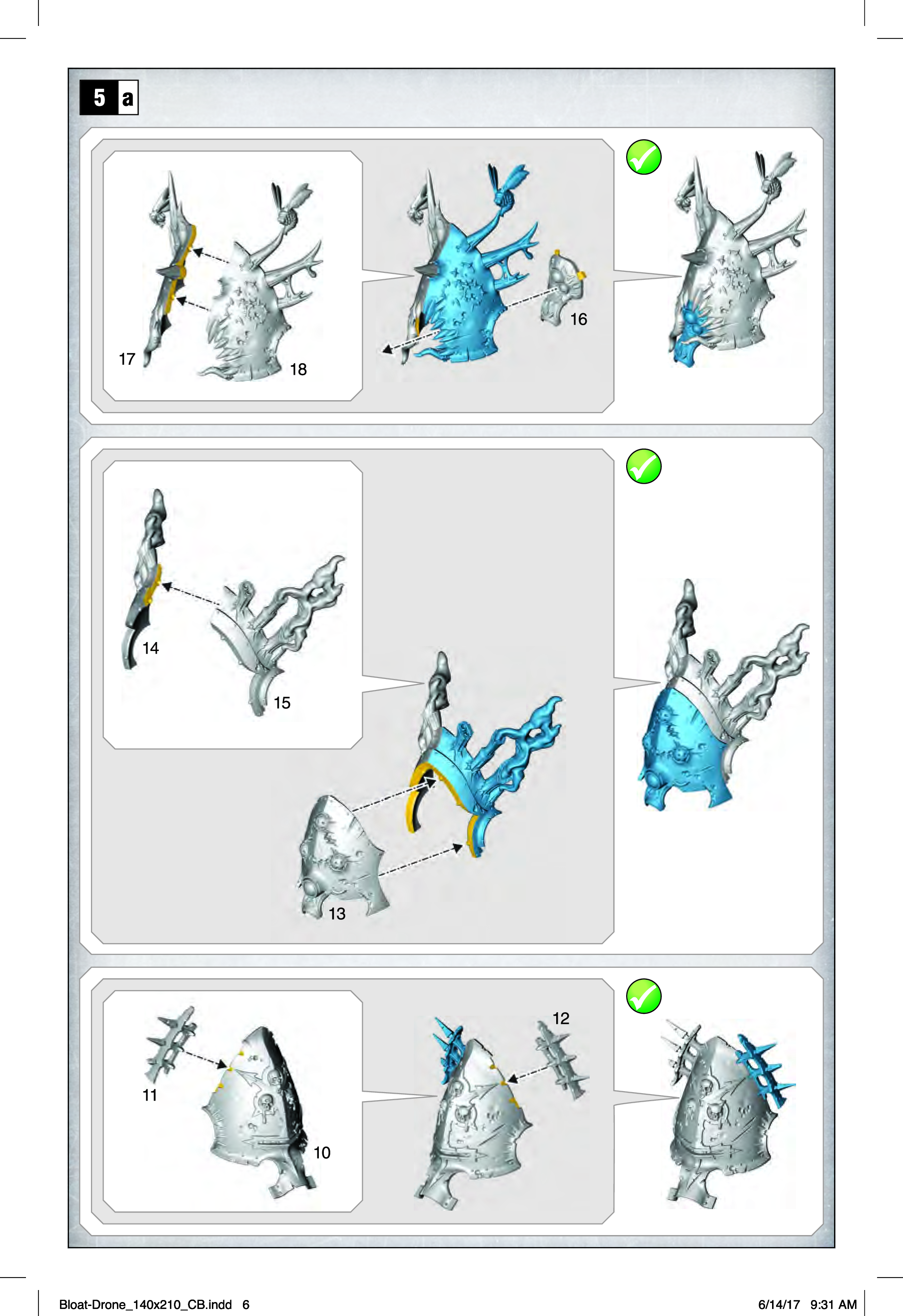 5 a

17

18

16

14

15

13

11

10

12

Bloat-Drone_140x210_CB.indd 6

6/14/17 9:31 AM