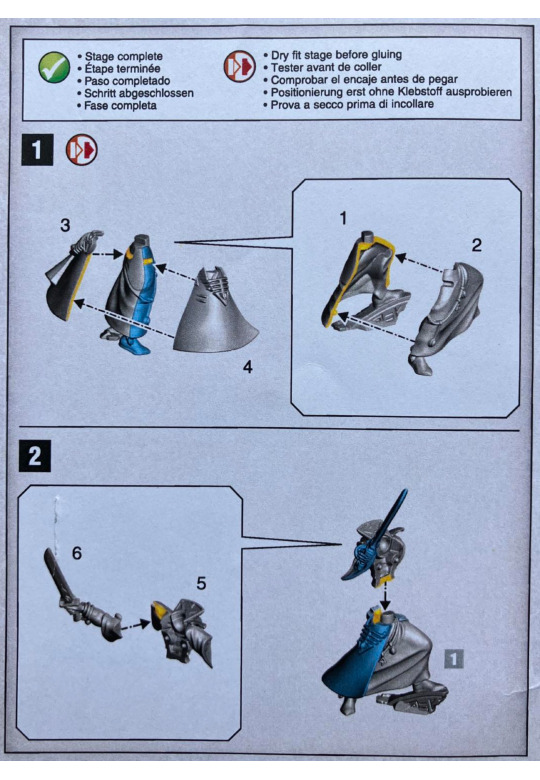 • Stage complete
• Étape terminée
• Paso completado
• Schritt abgeschlossen
• Fase completa

• Dry fit stage before gluing
• Tester avant de coller
• Comprobar el encaje antes de pegar
• Positionierung erst ohne Klebstoff ausprobieren
• Prova a secco prima di incollare

1

3

4

1

2

2

6

5

1