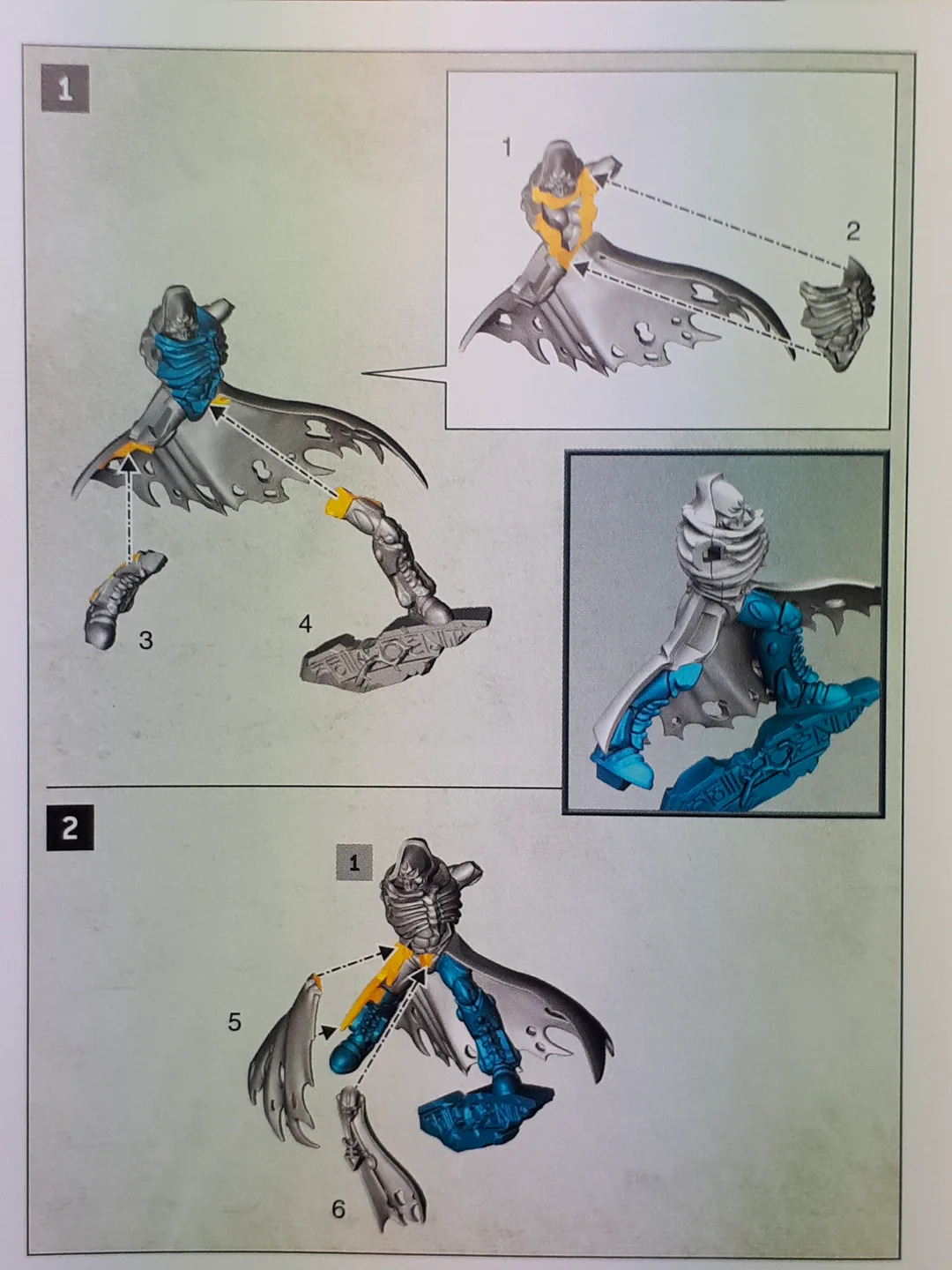 1

1

2

3

4

2

1

5

6